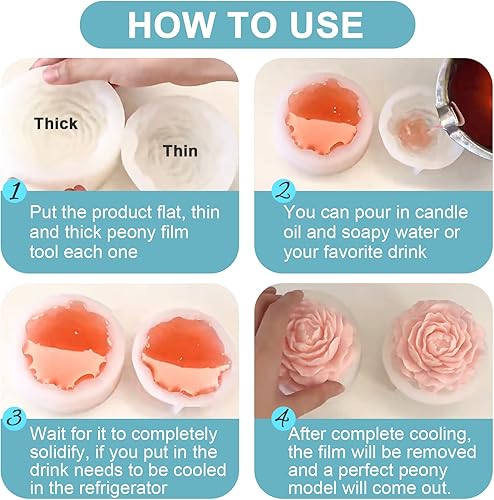 HOW TO USE

Thick

Thin

1
Put the product flat, thin and thick peony film tool each one

2
You can pour in candle oil and soapy water or your favorite drink

3
Wait for it to completely solidify, if you put in the drink needs to be cooled in the refrigerator

4
After complete cooling, the film will be removed and a perfect peony model will come out.