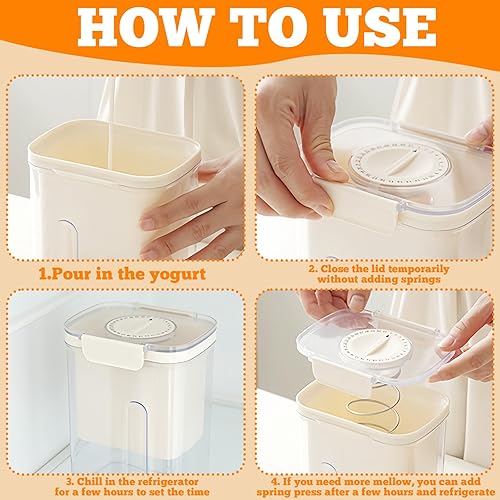 HOW TO USE

1.Pour in the yogurt

2. Close the lid temporarily without adding springs

3. Chill in the refrigerator for a few hours to set the time

4. If you need more mellow, you can add spring press after a few hours and refrigerate