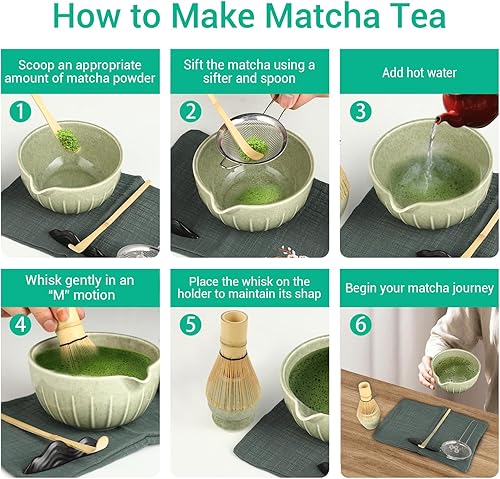 How to Make Matcha Tea

Scoop an appropriate amount of matcha powder

1

Sift the matcha using a sifter and spoon

2

Add hot water

3

Whisk gently in an "M" motion

4

Place the whisk on the holder to maintain its shap

5

Begin your matcha journey

6