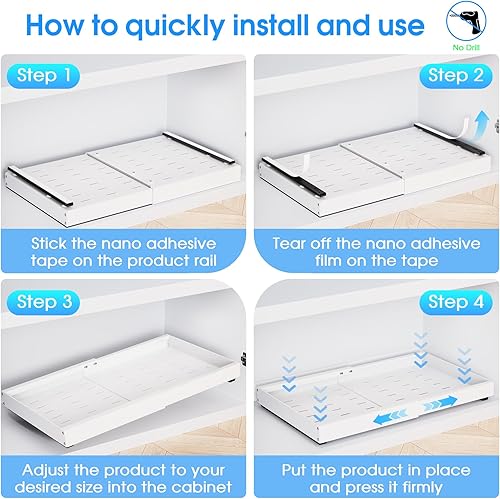 How to quickly install and use

No Drill

Step 1

Stick the nano adhesive tape on the product rail

Step 2

Tear off the nano adhesive film on the tape

Step 3

Adjust the product to your desired size into the cabinet

Step 4

Put the product in place and press it firmly