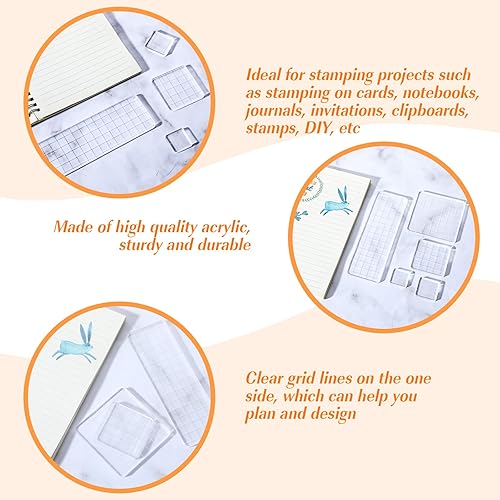 Ideal for stamping projects such as stamping on cards, notebooks, journals, invitations, clipboards, stamps, DIY, etc

Made of high quality acrylic, sturdy and durable

Clear grid lines on the one side, which can help you plan and design