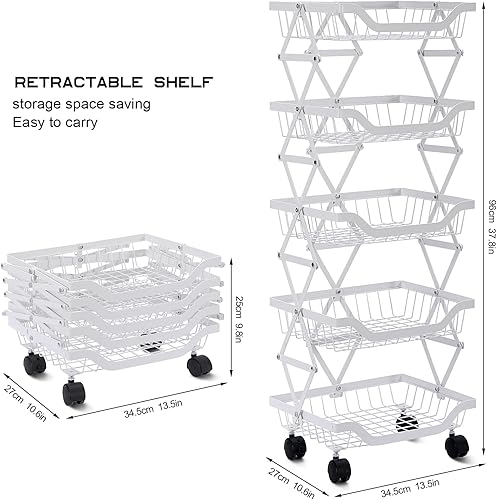 RETRACTABLE SHELF
storage space saving
Easy to carry

25cm 9.8in

27cm 10.6in

34.5cm 13.5in

96cm 37.8in

27cm 10.6in

34.5cm 13.5in