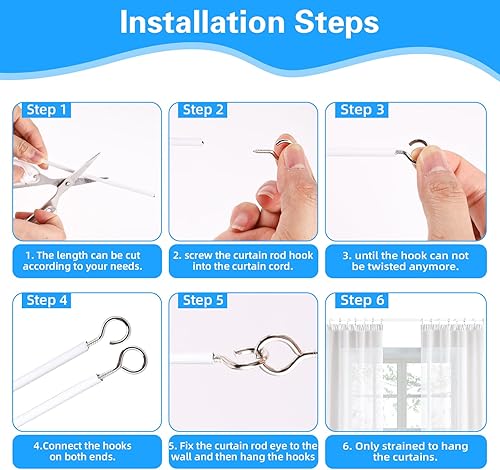 Installation Steps

Step 1

1. The length can be cut according to your needs.

Step 2

2. screw the curtain rod hook into the curtain cord.

Step 3

3. until the hook can not be twisted anymore.

Step 4

4.Connect the hooks on both ends.

Step 5

5. Fix the curtain rod eye to the wall and then hang the hooks

Step 6

6. Only strained to hang the curtains.