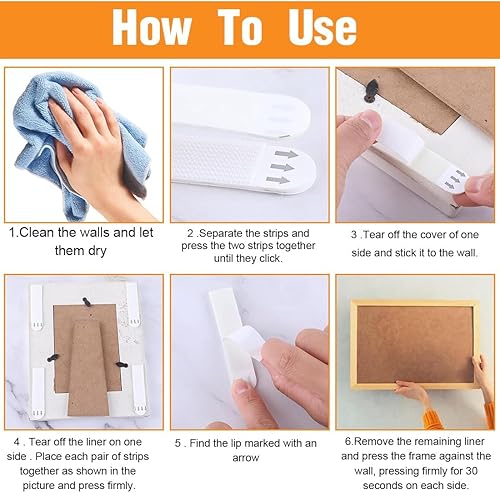 How To Use

1.Clean the walls and let them dry

2 .Separate the strips and press the two strips together until they click.

3 .Tear off the cover of one side and stick it to the wall.

4 . Tear off the liner on one side . Place each pair of strips together as shown in the picture and press firmly.

5 . Find the lip marked with an arrow

6.Remove the remaining liner and press the frame against the wall, pressing firmly for 30 seconds on each side.