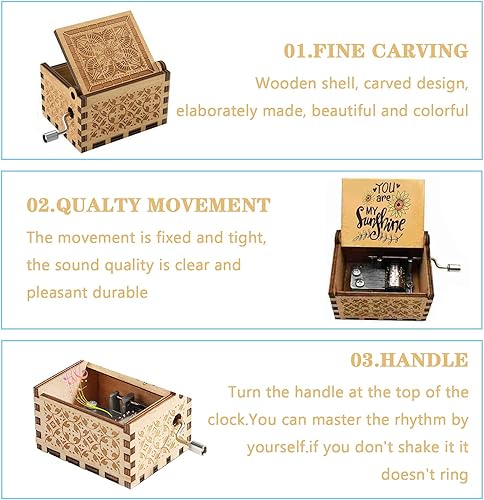 01.FINE CARVING

Wooden shell, carved design, elaborately made, beautiful and colorful

02.QUALTY MOVEMENT

The movement is fixed and tight, the sound quality is clear and pleasant durable

YOU are MY Sunshine

03.HANDLE

Turn the handle at the top of the clock.You can master the rhythm by yourself.if you don't shake it it doesn't ring