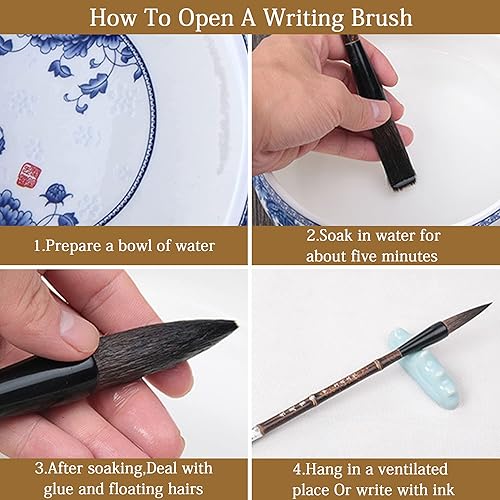 How To Open A Writing Brush

1.Prepare a bowl of water

2.Soak in water for about five minutes

3.After soaking,Deal with glue and floating hairs

4.Hang in a ventilated place Or write with ink