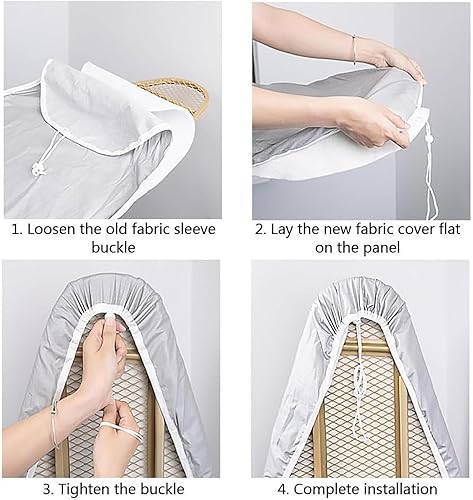 1. Loosen the old fabric sleeve buckle

2. Lay the new fabric cover flat on the panel

3. Tighten the buckle

4. Complete installation