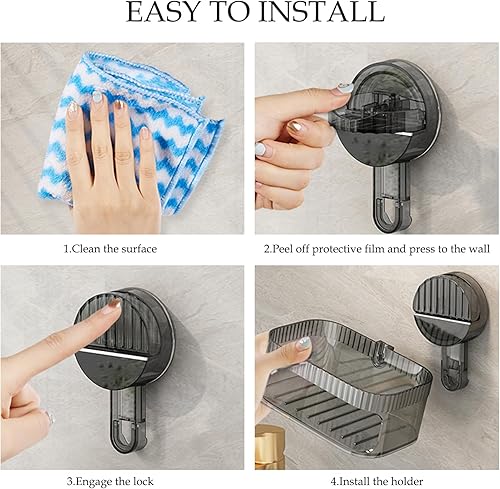 EASY TO INSTALL

1.Clean the surface

2.Peel off protective film and press to the wall

3.Engage the lock

4.Install the holder