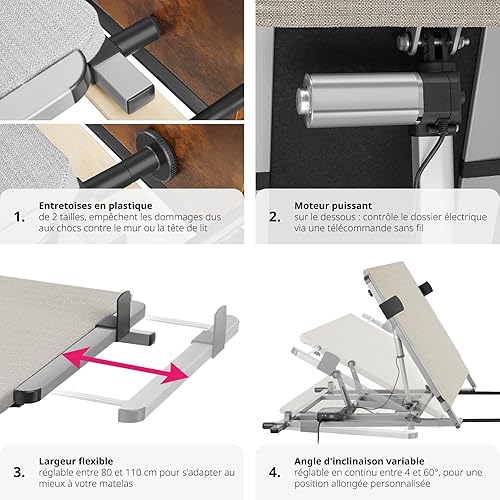 1. Entretoises en plastique
de 2 tailles, empêchent les dommages dus aux chocs contre le mur ou la tête de lit

2. Moteur puissant
sur le dessous : contrôle le dossier électrique via une télécommande sans fil

3. Largeur flexible
réglable entre 80 et 110 cm pour s'adapter au mieux à votre matelas

4. Angle d'inclinaison variable
réglable en continu entre 4 et 60°, pour une position allongée personnalisée