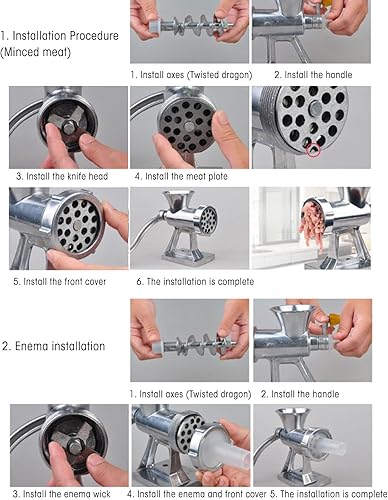 1. Installation Procedure (Minced meat)

1. Install axes (Twisted dragon)

2. Install the handle

3. Install the knife head

4. Install the meat plate

5. Install the front cover

6. The installation is complete

2. Enema installation

1. Install axes (Twisted dragon)

2. Install the handle

3. Install the enema wick

4. Install the enema and front cover

5. The installation is complete