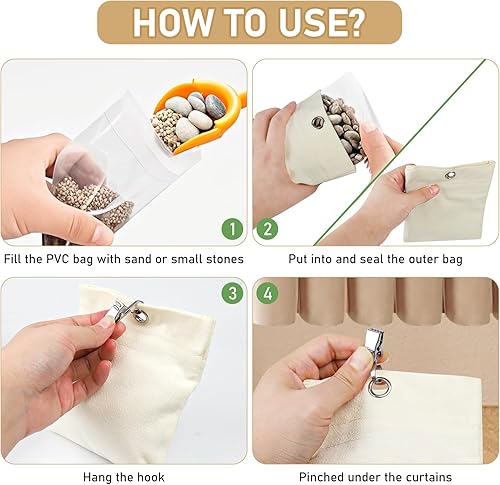 HOW TO USE?

1

Fill the PVC bag with sand or small stones

2

Put into and seal the outer bag

3

Hang the hook

4

Pinched under the curtains