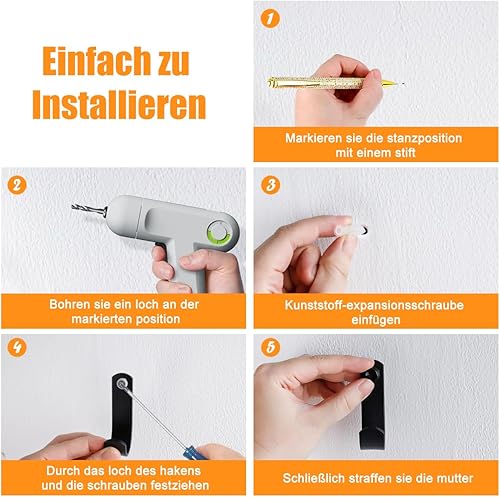 Einfach zu Installieren

1
Markieren sie die stanzposition mit einem stift

2
Bohren sie ein loch an der markierten position

3
Kunststoff-expansionsschraube einfügen

4
Durch das loch des hakens und die schrauben festziehen

5
Schließlich straffen sie die mutter