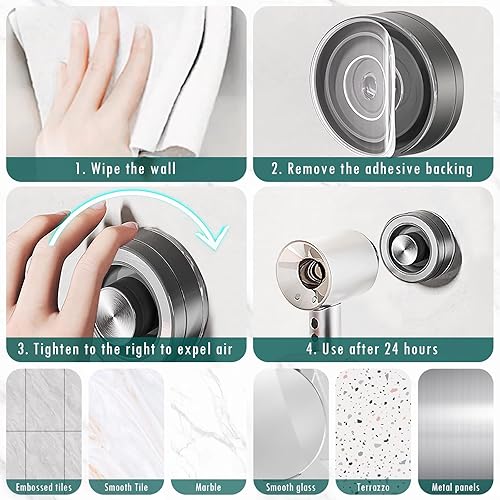 1. Wipe the wall

2. Remove the adhesive backing

3. Tighten to the right to expel air

4. Use after 24 hours

Embossed tiles

Smooth Tile

Marble

Smooth glass

Terrazzo

Metal panels