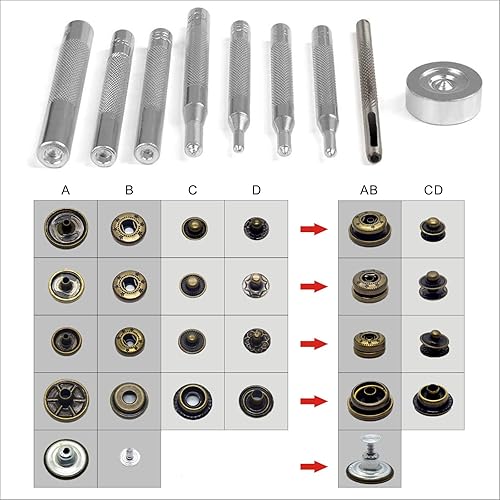 A B C D AB CD