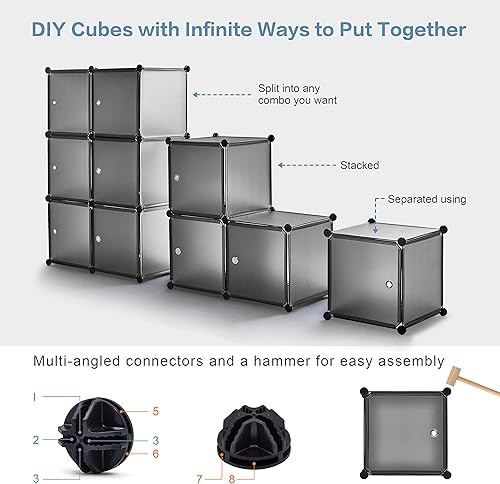 DIY Cubes with Infinite Ways to Put Together

Split into any combo you want

Stacked

Separated using

Multi-angled connectors and a hammer for easy assembly

1

2

3

5

3

6

7

8