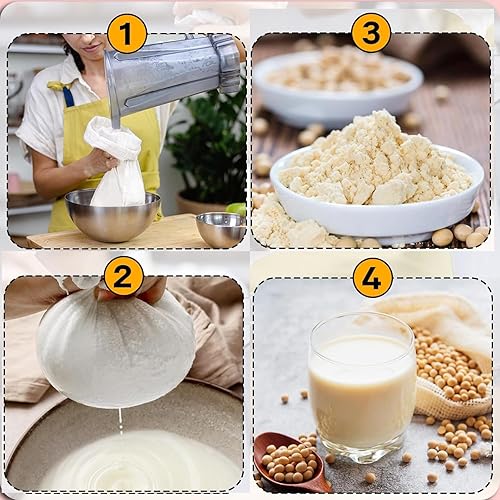 1

3

2

4