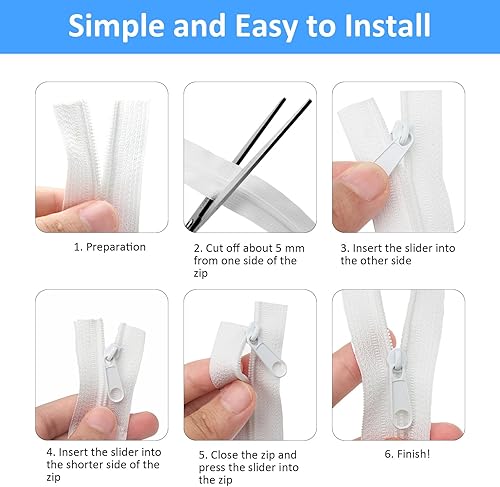 Simple and Easy to Install

1. Preparation

2. Cut off about 5 mm from one side of the zip

3. Insert the slider into the other side

4. Insert the slider into the shorter side of the zip

5. Close the zip and press the slider into the zip

6. Finish!