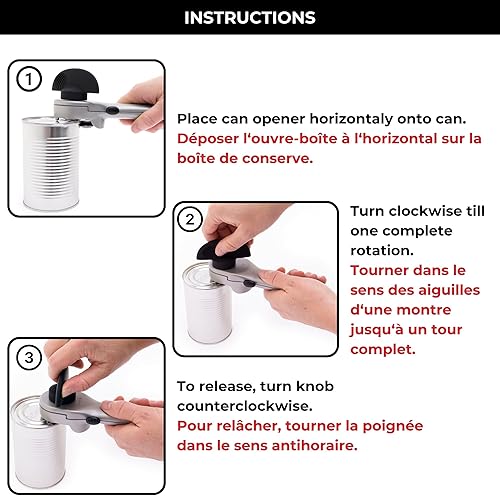 INSTRUCTIONS

1

Place can opener horizontaly onto can.
Déposer l'ouvre-boîte à l'horizontal sur la boîte de conserve.

2

Turn clockwise till one complete rotation.
Tourner dans le sens des aiguilles d'une montre jusqu'à un tour complet.

3

To release, turn knob counterclockwise.
Pour relâcher, tourner la poignée dans le sens antihoraire.