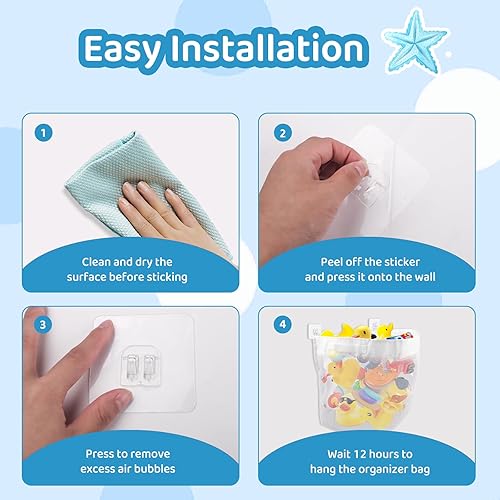 Easy Installation

1

Clean and dry the surface before sticking

2

Peel off the sticker and press it onto the wall

3

Press to remove excess air bubbles

4

Wait 12 hours to hang the organizer bag