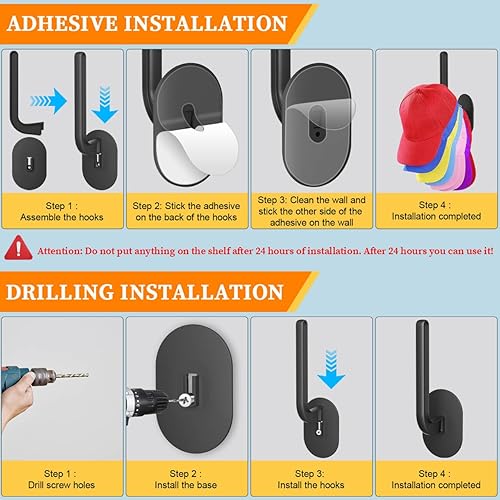 ADHESIVE INSTALLATION

Step 1 :
Assemble the hooks

Step 2: Stick the adhesive on the back of the hooks

Step 3: Clean the wall and stick the other side of the adhesive on the wall

Step 4 :
Installation completed

Attention: Do not put anything on the shelf after 24 hours of installation. After 24 hours you can use it!

DRILLING INSTALLATION

Step 1 :
Drill screw holes

Step 2 :
Install the base

Step 3:
Install the hooks

Step 4 :
Installation completed