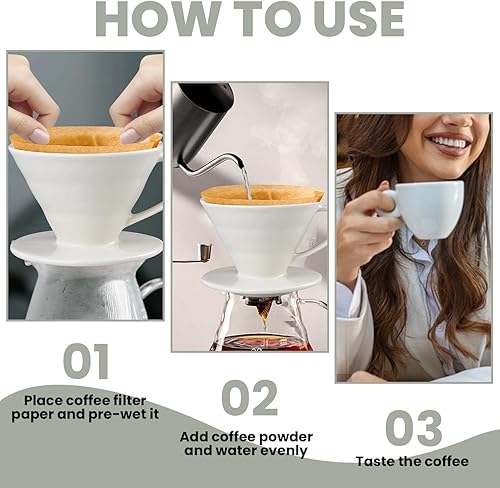 HOW TO USE

01

Place coffee filter paper and pre-wet it

02

Add coffee powder and water evenly

03

Taste the coffee