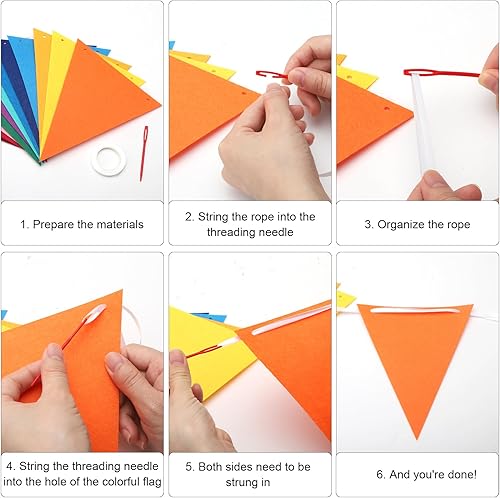 1. Prepare the materials

2. String the rope into the threading needle

3. Organize the rope

4. String the threading needle into the hole of the colorful flag

5. Both sides need to be strung in

6. And you're done!