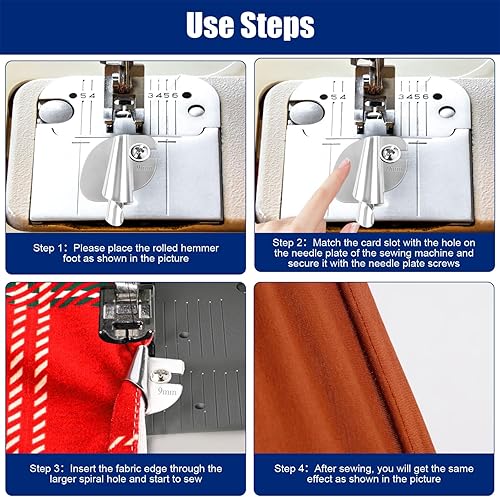 Use Steps

5 4
3 4 5 6
9mm

Step 1: Please place the rolled hemmer foot as shown in the picture

5 4
3 4 5 6

Step 2: Match the card slot with the hole on the needle plate of the sewing machine and secure it with the needle plate screws

9mm

Step 3: Insert the fabric edge through the larger spiral hole and start to sew

Step 4: After sewing, you will get the same effect as shown in the picture