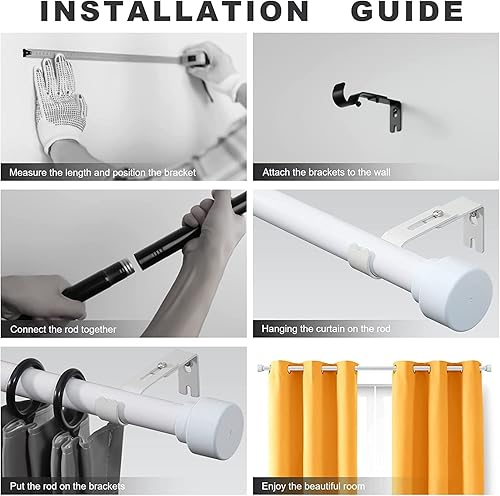 INSTALLATION GUIDE

Measure the length and position the bracket

Attach the brackets to the wall

Connect the rod together

Hanging the curtain on the rod

Put the rod on the brackets

Enjoy the beautiful room