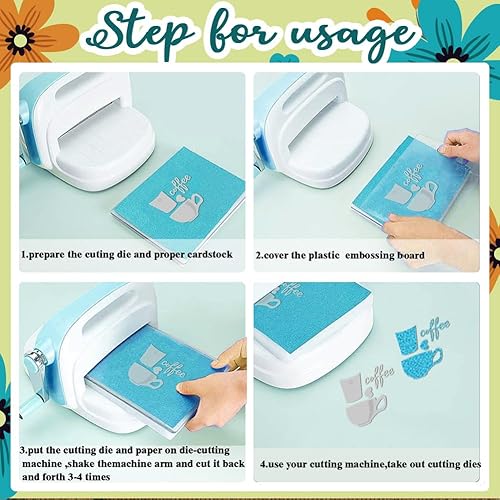 Step for usage

coffee

1.prepare the cuting die and proper cardstock

coffee

2.cover the plastic  embossing board

coffee

3.put the cutting die and paper on die-cutting machine ,shake themachine arm and cut it back and forth 3-4 times

coffee

coffee

coffee

4.use your cutting machine,take out cutting dies