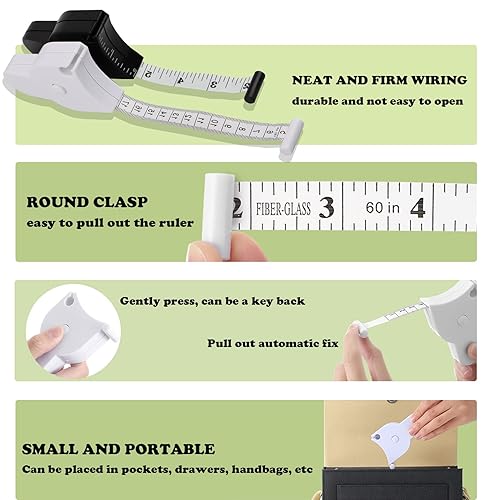 NEAT AND FIRM WIRING
durable and not easy to open

ROUND CLASP
easy to pull out the ruler

2 FIBER-GLASS 3 60 in 4

Gently press, can be a key back

Pull out automatic fix

SMALL AND PORTABLE
Can be placed in pockets, drawers, handbags, etc