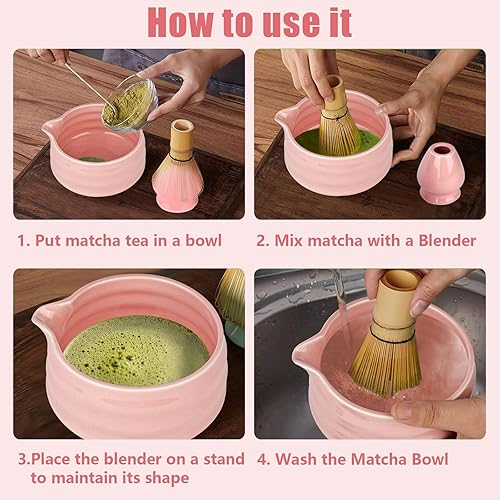 How to use it

1. Put matcha tea in a bowl

2. Mix matcha with a Blender

3.Place the blender on a stand to maintain its shape

4. Wash the Matcha Bowl