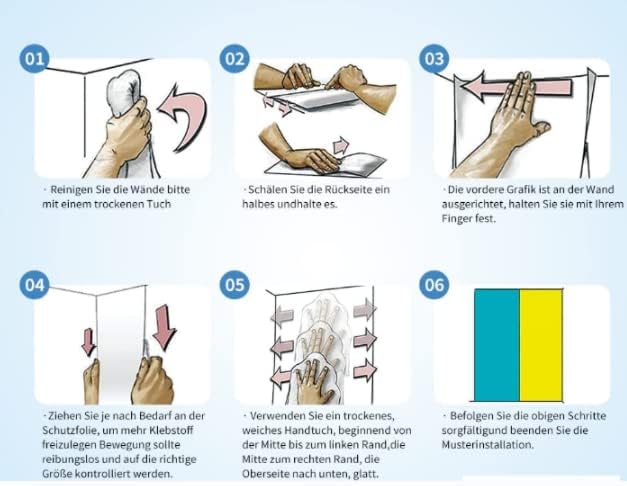 01

· Reinigen Sie die Wände bitte mit einem trockenen Tuch

02

· Schälen Sie die Rückseite ein halbes undhalte es.

03

· Die vordere Grafik ist an der Wand ausgerichtet, halten Sie sie mit Ihrem Finger fest.

04

· Ziehen Sie je nach Bedarf an der Schutzfolie, um mehr Klebstoff freizulegen Bewegung sollte reibungslos und auf die richtige Größe kontrolliert werden.

05

· Verwenden Sie ein trockenes, weiches Handtuch, beginnend von der Mitte bis zum linken Rand,die Mitte zum rechten Rand, die Oberseite nach unten, glatt.

06

· Befolgen Sie die obigen Schritte sorgfältigund beenden Sie die Musterinstallation.