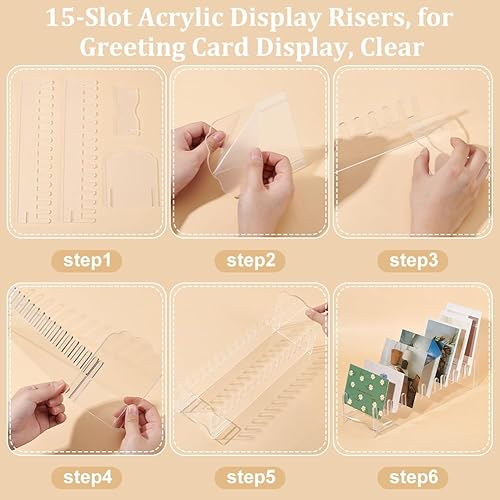 15-Slot Acrylic Display Risers, for Greeting Card Display, Clear

step1

step2

step3

step4

step5

step6