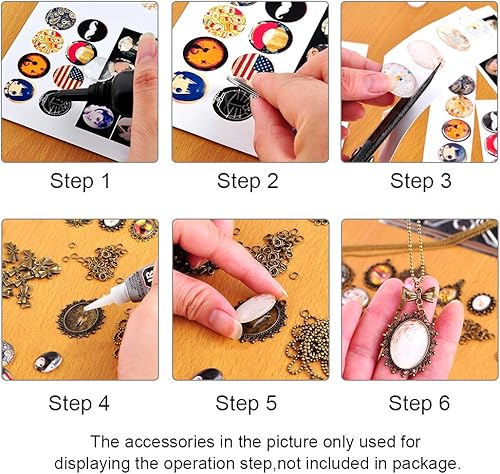 Step 1

Step 2

Step 3

Step 4

Step 5

Step 6

The accessories in the picture only used for displaying the operation step,not included in package.