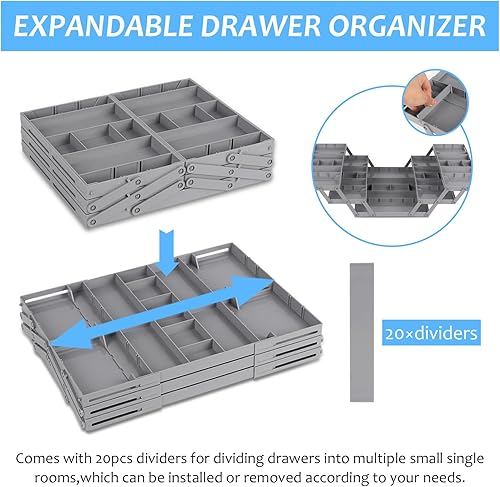 EXPANDABLE DRAWER ORGANIZER

20×dividers

Comes with 20pcs dividers for dividing drawers into multiple small single rooms,which can be installed or removed according to your needs.