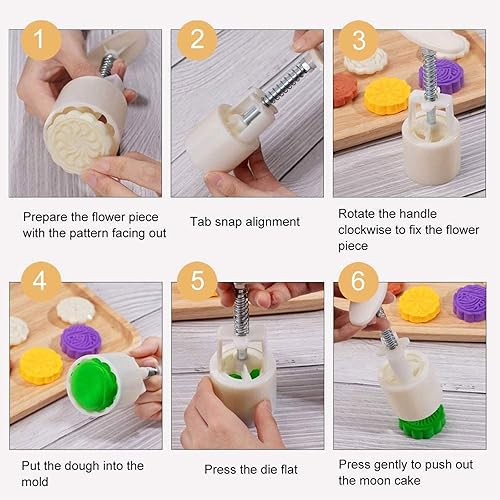 1

Prepare the flower piece with the pattern facing out

2

Tab snap alignment

3

Rotate the handle clockwise to fix the flower piece

4

Put the dough into the mold

5

Press the die flat

6

Press gently to push out the moon cake