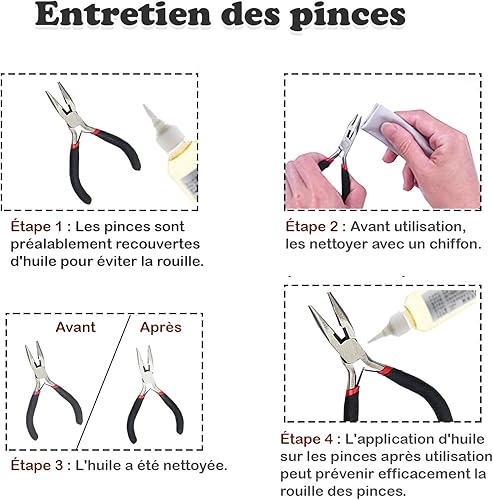 Entretien des pinces

Étape 1 : Les pinces sont préalablement recouvertes d'huile pour éviter la rouille.

Étape 2 : Avant utilisation, les nettoyer avec un chiffon.

Avant

Après

Étape 3 : L'huile a été nettoyée.

Étape 4 : L'application d'huile sur les pinces après utilisation peut prévenir efficacement la rouille des pinces.