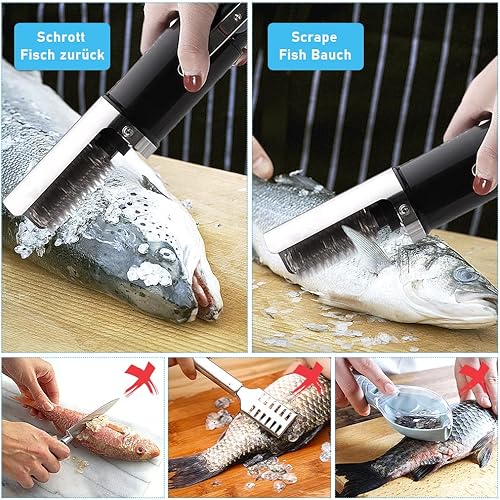 Schrott
Fisch zurück

Scrape
Fish Bauch