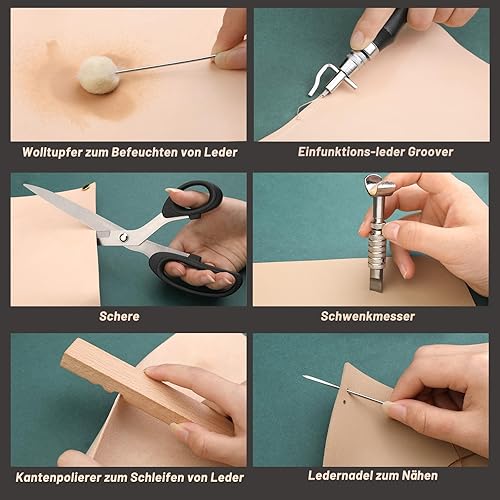 Wolltupfer zum Befeuchten von Leder

Einfunktions-leder Groover

Schere

Schwenkmesser

Kantenpolierer zum Schleifen von Leder

Ledernadel zum Nähen