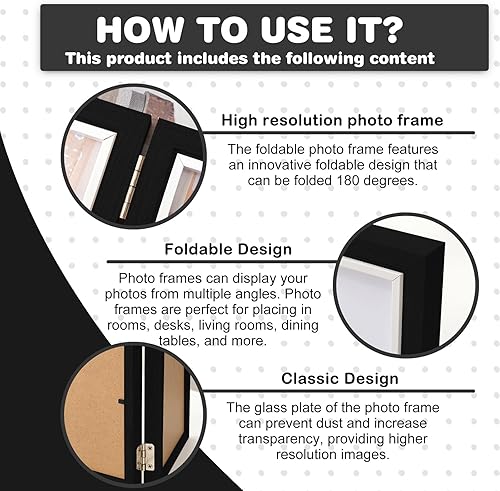 HOW TO USE IT?
This product includes the following content

High resolution photo frame

The foldable photo frame features an innovative foldable design that can be folded 180 degrees.

Foldable Design

Photo frames can display your photos from multiple angles. Photo frames are perfect for placing in rooms, desks, living rooms, dining tables, and more.

Classic Design

The glass plate of the photo frame can prevent dust and increase transparency, providing higher resolution images.