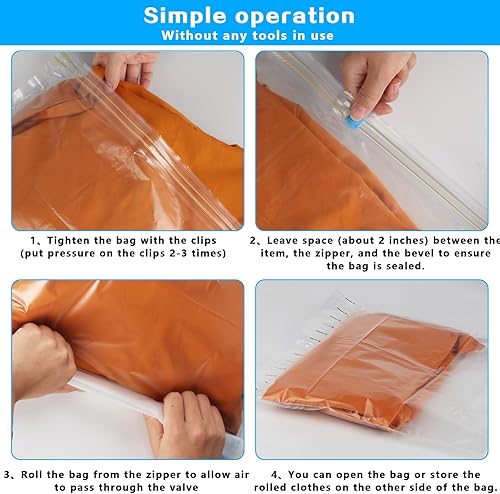 Simple operation
Without any tools in use

1、Tighten the bag with the clips (put pressure on the clips 2-3 times)

2、Leave space (about 2 inches) between the item, the zipper, and the bevel to ensure the bag is sealed.

3、Roll the bag from the zipper to allow air to pass through the valve

4、You can open the bag or store the rolled clothes on the other side of the bag.