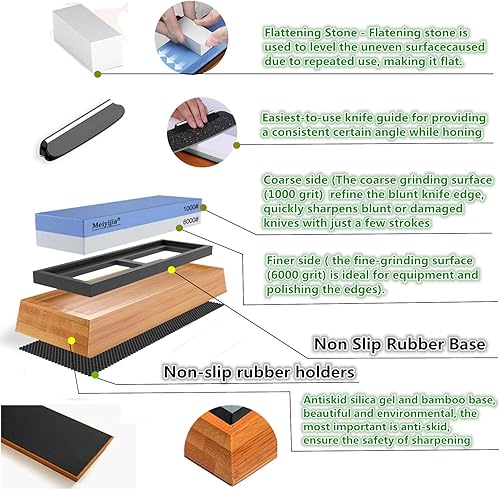 Flattening Stone - Flatening stone is used to level the uneven surfacecaused due to repeated use, making it flat.

Easiest-to-use knife guide for providing a consistent certain angle while honing

Coarse side (The coarse grinding surface (1000 grit) refine the blunt knife edge, quickly sharpens blunt or damaged knives with just a few strokes

Meiyijia®

1000#

6000#

Finer side ( the fine-grinding surface (6000 grit) is ideal for equipment and polishing the edges).

Non Slip Rubber Base

Non-slip rubber holders

Antiskid silica gel and bamboo base, beautiful and environmental, the most important is anti-skid, ensure the safety of sharpening