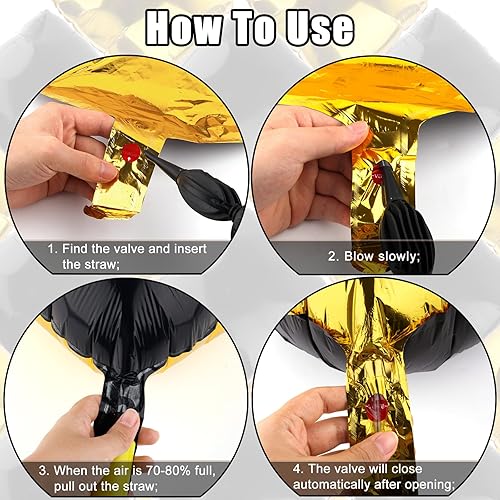 How To Use

1. Find the valve and insert the straw;

2. Blow slowly;

3. When the air is 70-80% full, pull out the straw;

4. The valve will close automatically after opening;