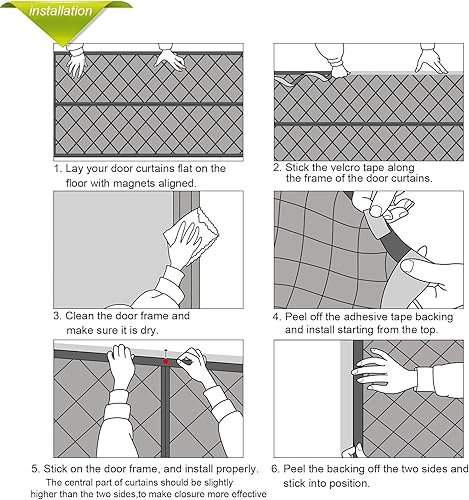 installation

1. Lay your door curtains flat on the floor with magnets aligned.

2. Stick the velcro tape along the frame of the door curtains.

3. Clean the door frame and make sure it is dry.

4. Peel off the adhesive tape backing and install starting from the top.

5. Stick on the door frame, and install properly.
The central part of curtains should be slightly higher than the two sides,to make closure more effective

6. Peel the backing off the two sides and stick into position.