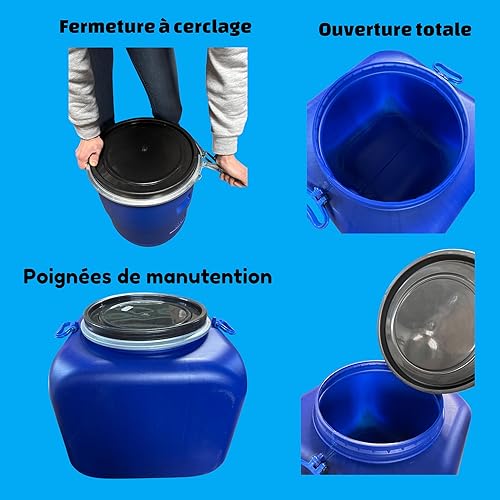 Fermeture à cerclage

Ouverture totale

Poignées de manutention