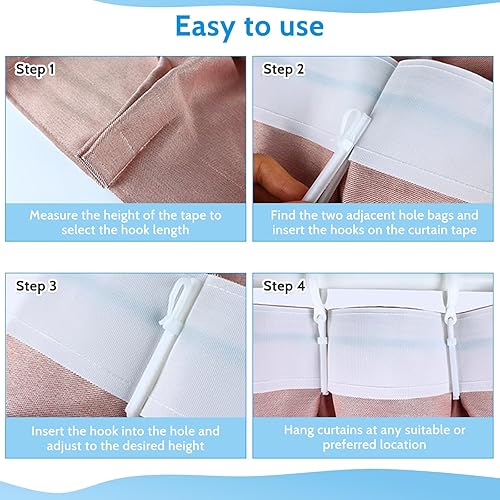 Easy to use

Step 1

Measure the height of the tape to select the hook length

Step 2

Find the two adjacent hole bags and insert the hooks on the curtain tape

Step 3

Insert the hook into the hole and adjust to the desired height

Step 4

Hang curtains at any suitable or preferred location