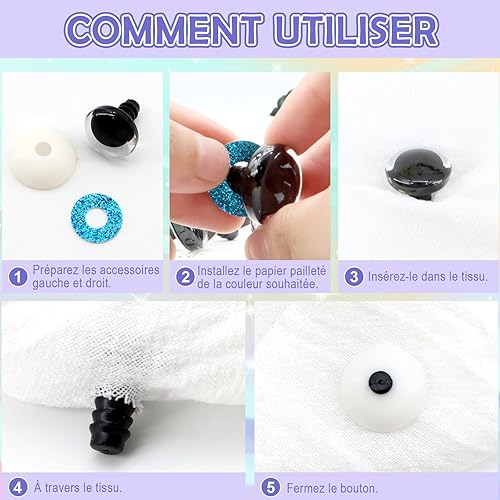 COMMENT UTILISER

1 Préparez les accessoires gauche et droit.

2 Installez le papier pailleté de la couleur souhaitée.

3 Insérez-le dans le tissu.

4 À travers le tissu.

5 Fermez le bouton.