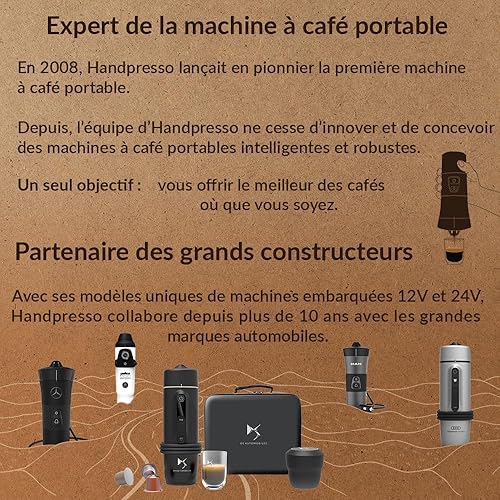 Expert de la machine à café portable

En 2008, Handpresso lançait en pionnier la première machine à café portable.

Depuis, l'équipe d'Handpresso ne cesse d'innover et de concevoir des machines à café portables intelligentes et robustes.

Un seul objectif : vous offrir le meilleur des cafés où que vous soyez.

Partenaire des grands constructeurs

Avec ses modèles uniques de machines embarquées 12V et 24V, Handpresso collabore depuis plus de 10 ans avec les grandes marques automobiles.

MAN

DS AUTOMOBILES