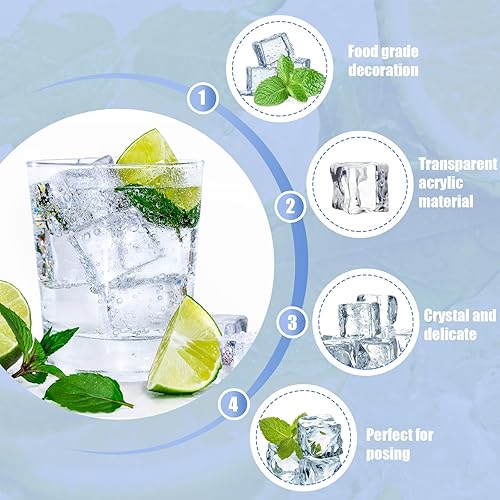 1

Food grade decoration

2

Transparent acrylic material

3

Crystal and delicate

4

Perfect for posing