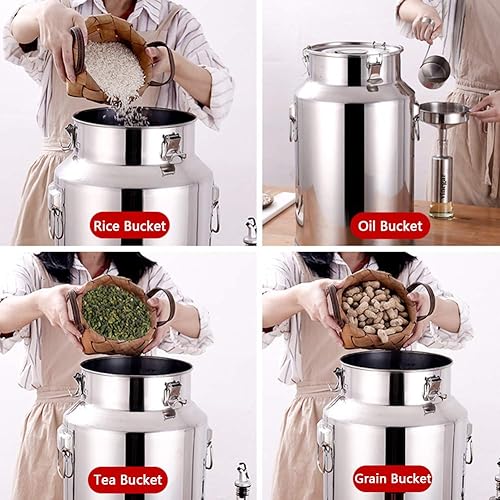 Rice Bucket

Oil Bucket

Vinegar

Tea Bucket

Grain Bucket